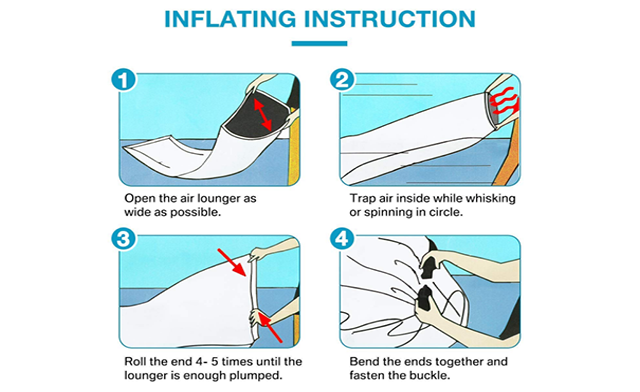 INFLATING INSTRUCTION

1

Open the air lounger as wide as possible.

2

Trap air inside while whisking or spinning in circle.

3

Roll the end 4- 5 times until the lounger is enough plumped.

4

Bend the ends together and fasten the buckle.