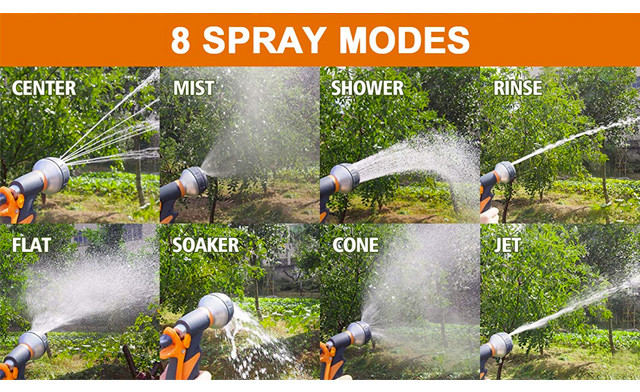 8 SPRAY MODES

CENTER

MIST

SHOWER

RINSE

FLAT

SOAKER

CONE

JET