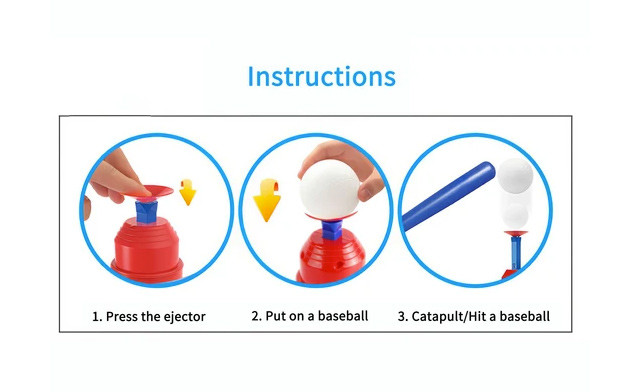 Instructions

1. Press the ejector

2. Put on a baseball

3. Catapult/Hit a baseball