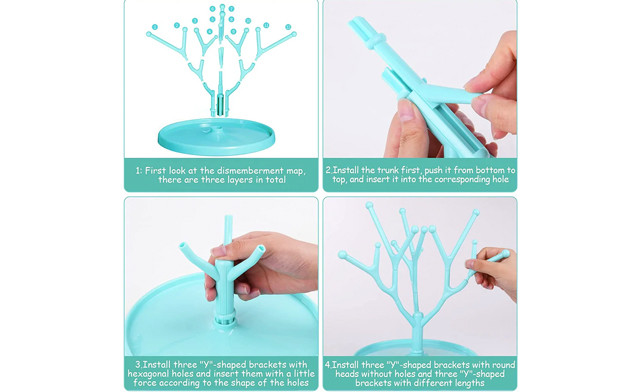 1: First look at the dismemberment map, there are three layers in total

2.Install the trunk first, push it from bottom to top, and insert it into the corresponding hole

3.Install three "Y"-shaped brackets with hexagonal holes and insert them with a little force according to the shape of the holes

4.Install three "Y"-shaped brackets with round heads without holes and three "Y"-shaped brackets with different lengths