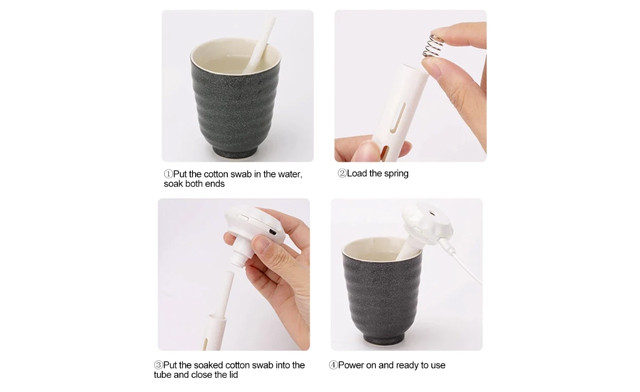 ①Put the cotton swab in the water, soak both ends

②Load the spring

③Put the soaked cotton swab into the tube and close the lid

④Power on and ready to use