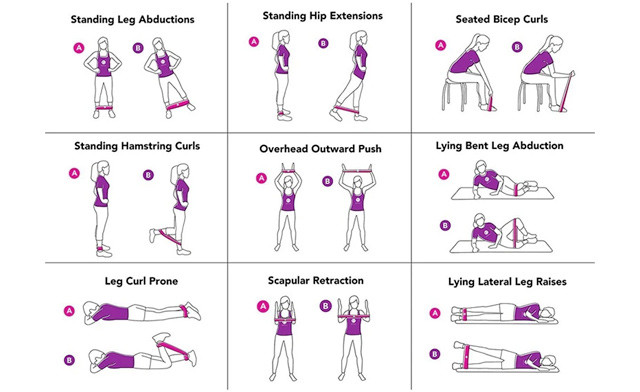 Standing Leg Abductions
A B

Standing Hip Extensions
A B

Seated Bicep Curls
A B

Standing Hamstring Curls
A B

Overhead Outward Push
A B

Lying Bent Leg Abduction
A
B

Leg Curl Prone
A
B

Scapular Retraction
A B

Lying Lateral Leg Raises
A
B