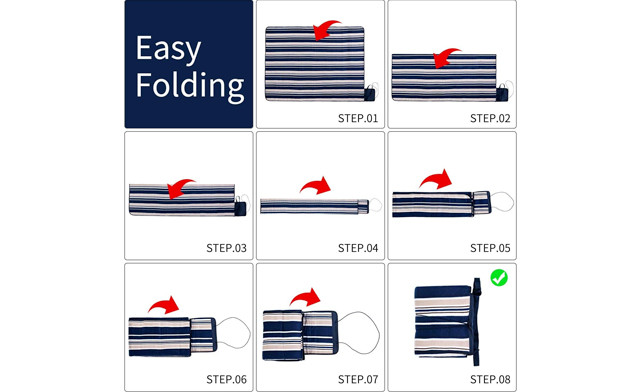 Easy Folding

STEP.01

STEP.02

STEP.03

STEP.04

STEP.05

STEP.06

STEP.07

STEP.08