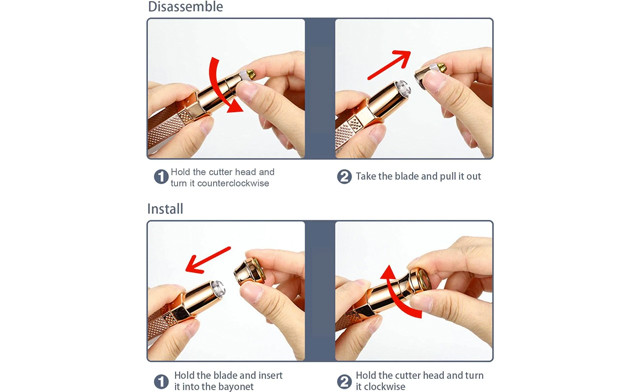 Disassemble

1 Hold the cutter head and turn it counterclockwise

2 Take the blade and pull it out

Install

1 Hold the blade and insert it into the bayonet

2 Hold the cutter head and turn it clockwise