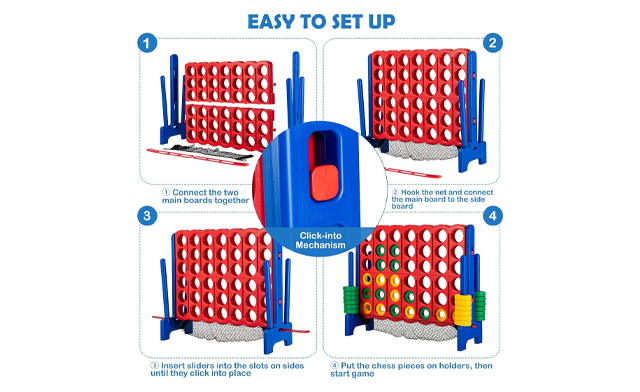 EASY TO SET UP

1

① Connect the two main boards together

2

② Hook the net and connect the main board to the side board

Click-into Mechanism

3

③ Insert sliders into the slots on sides until they click into place

4

④ Put the chess pieces on holders, then start game