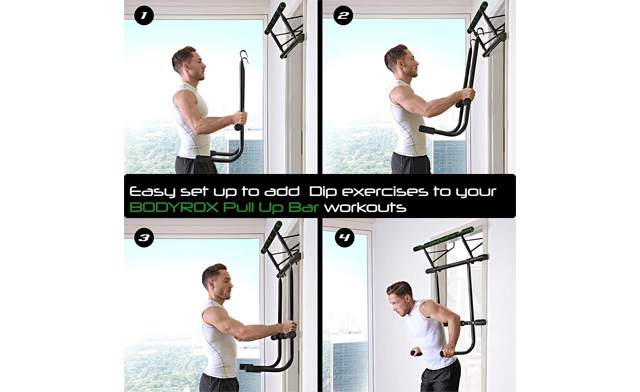 1

2

Easy set up to add Dip exercises to your BODYROX Pull Up Bar workouts

3

4