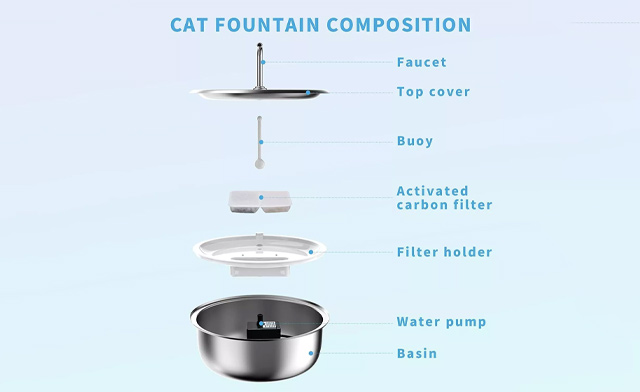 CAT FOUNTAIN COMPOSITION

Faucet

Top cover

Buoy

Activated carbon filter

Filter holder

Water pump

Basin