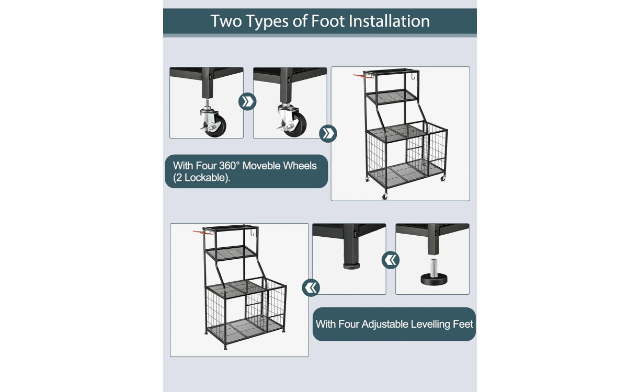 Two Types of Foot Installation

With Four 360° Moveble Wheels (2 Lockable).

With Four Adjustable Levelling Feet