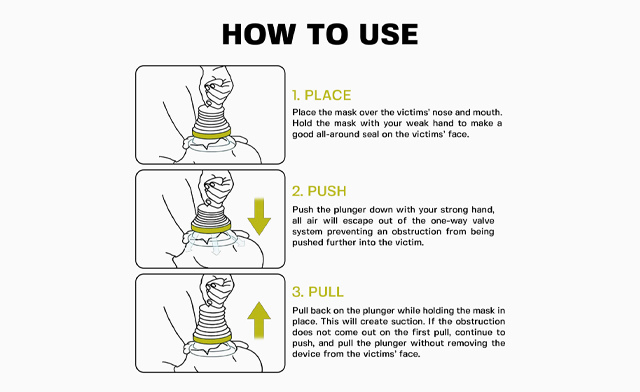 HOW TO USE

1. PLACE

Place the mask over the victims' nose and mouth. Hold the mask with your weak hand to make a good all-around seal on the victims' face.

2. PUSH

Push the plunger down with your strong hand, all air will escape out of the one-way valve system preventing an obstruction from being pushed further into the victim.

3. PULL

Pull back on the plunger while holding the mask in place. This will create suction. If the obstruction does not come out on the first pull, continue to push, and pull the plunger without removing the device from the victims' face.