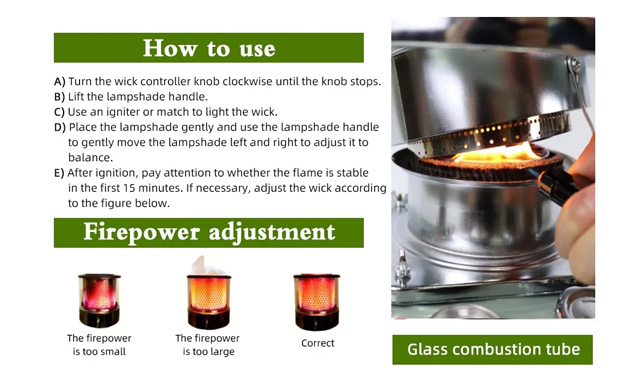 How to use

A) Turn the wick controller knob clockwise until the knob stops.
B) Lift the lampshade handle.
C) Use an igniter or match to light the wick.
D) Place the lampshade gently and use the lampshade handle to gently move the lampshade left and right to adjust it to balance.
E) After ignition, pay attention to whether the flame is stable in the first 15 minutes. If necessary, adjust the wick according to the figure below.

Firepower adjustment

The firepower is too small

The firepower is too large

Correct

Glass combustion tube