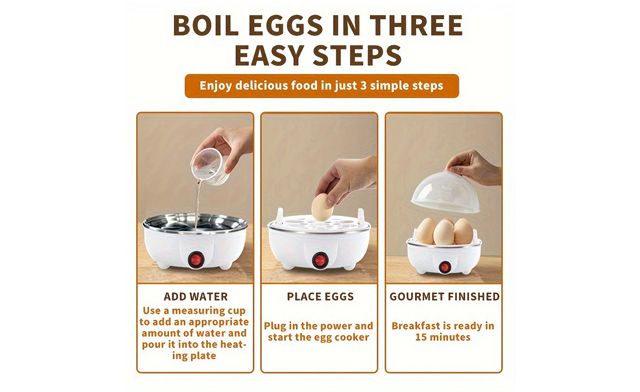 BOIL EGGS IN THREE EASY STEPS

Enjoy delicious food in just 3 simple steps

ADD WATER

Use a measuring cup to add an appropriate amount of water and pour it into the heating plate

PLACE EGGS

Plug in the power and start the egg cooker

GOURMET FINISHED

Breakfast is ready in 15 minutes