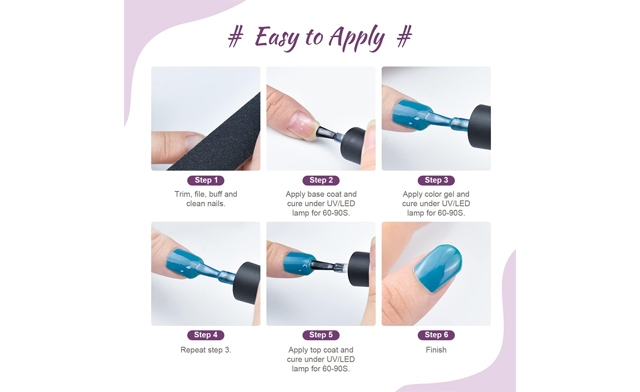 # Easy to Apply #

Step 1
Trim, file, buff and clean nails.

Step 2
Apply base coat and cure under UV/LED lamp for 60-90S.

Step 3
Apply color gel and cure under UV/LED lamp for 60-90S.

Step 4
Repeat step 3.

Step 5
Apply top coat and cure under UV/LED lamp for 60-90S.

Step 6
Finish