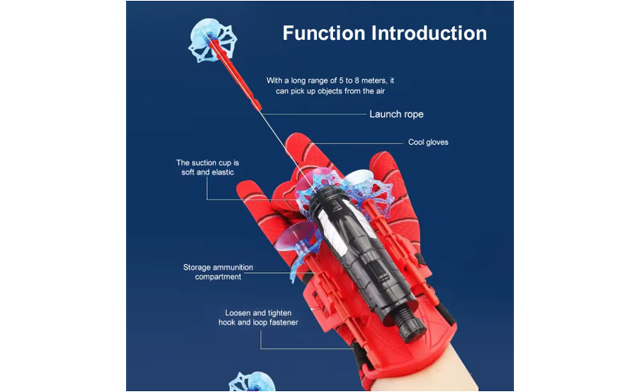 Function Introduction

With a long range of 5 to 8 meters, it can pick up objects from the air

Launch rope

Cool gloves

The suction cup is soft and elastic

Storage ammunition compartment

Loosen and tighten hook and loop fastener