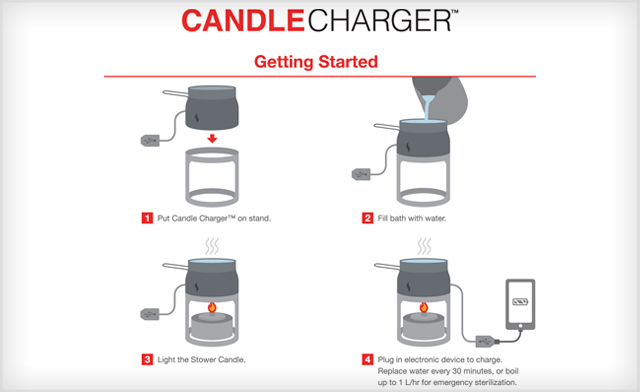 CANDLECHARGER™

Getting Started

1 Put Candle Charger™ on stand.

2 Fill bath with water.

3 Light the Stower Candle.

4 Plug in electronic device to charge. Replace water every 30 minutes, or boil up to 1 L/hr for emergency sterilization.